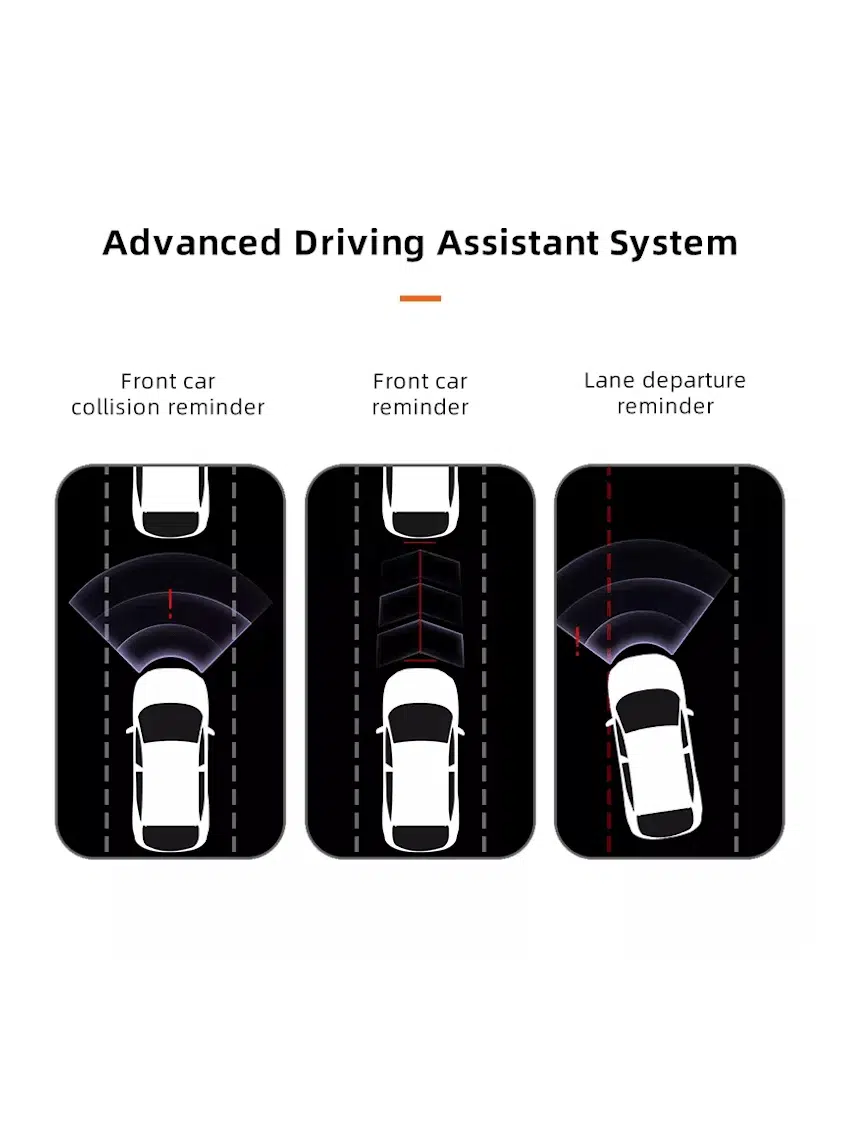 Advanced Driving Assistant System

Front car collision reminder

Front car reminder

Lane departure reminder